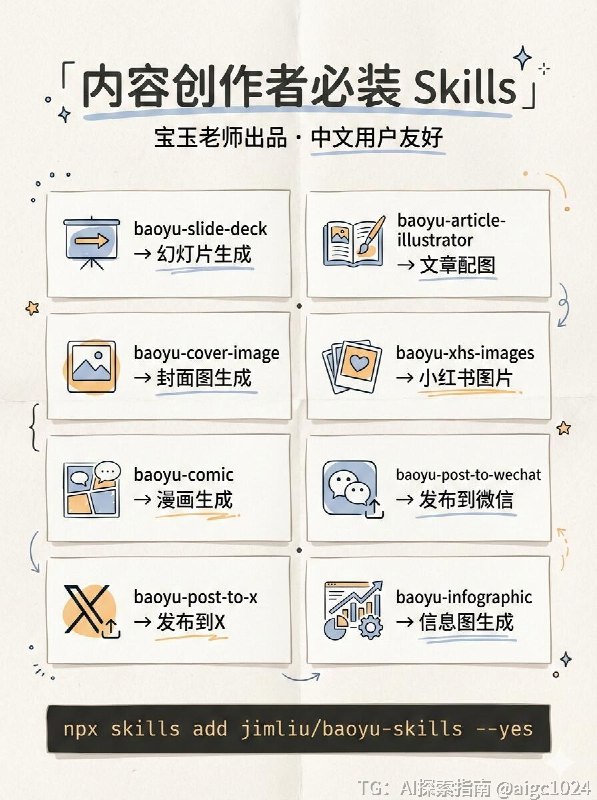 「内容创作者必装 Skills」

宝玉老师出品 · 中文用户友好

baoyu-slide-deck
→ 幻灯片生成

baoyu-article-illustrator
→ 文章配图

baoyu-cover-image
→ 封面图生成

baoyu-xhs-images
→ 小红书图片

baoyu-comic
→ 漫画生成

baoyu-post-to-wechat
→ 发布到微信

baoyu-post-to-x
→ 发布到X

baoyu-infographic
→ 信息图生成

npx skills add jimliu/baoyu-skills --yes

TG: AI探索指南 @aigc1024